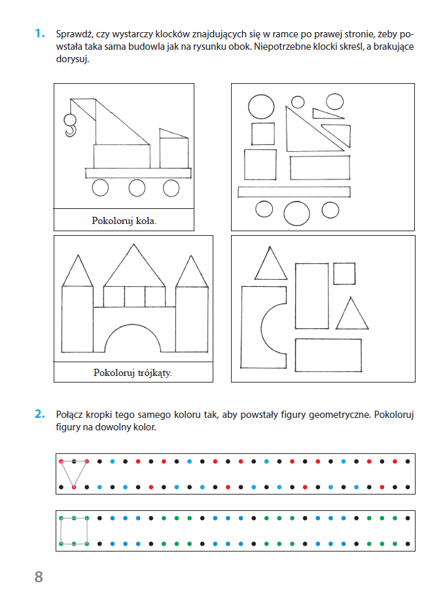 1. Sprawdź, czy wystarczy klocków znajdujących się w ramce po prawej stronie, żeby powstała taka sama budowla jak na rysunku obok. Niepotrzebne klocki skreśl, a brakujące dorysuj.

Pokoloruj koła.

Pokoloruj trójkąty.

2. Połącz kropki tego samego koloru tak, aby powstały figury geometryczne. Pokoloruj figury na dowolny kolor.

8