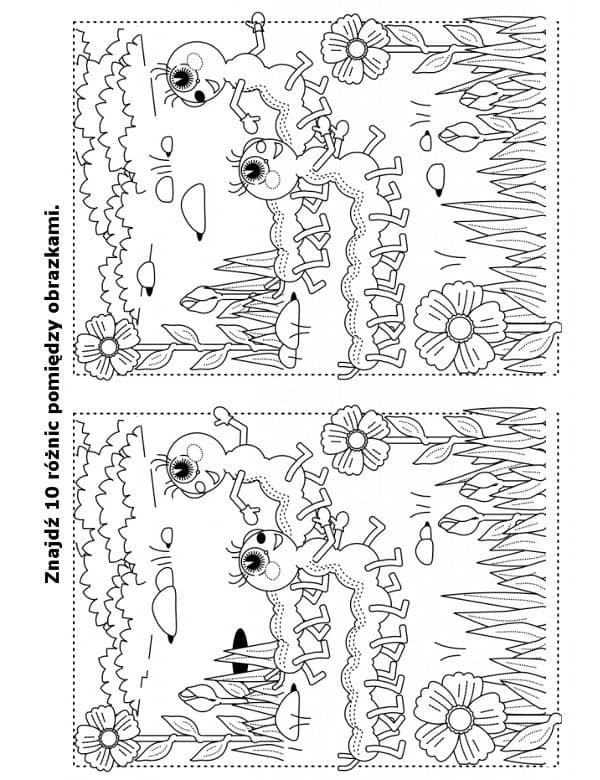 Znajdź 10 różnic pomiędzy obrazkami.